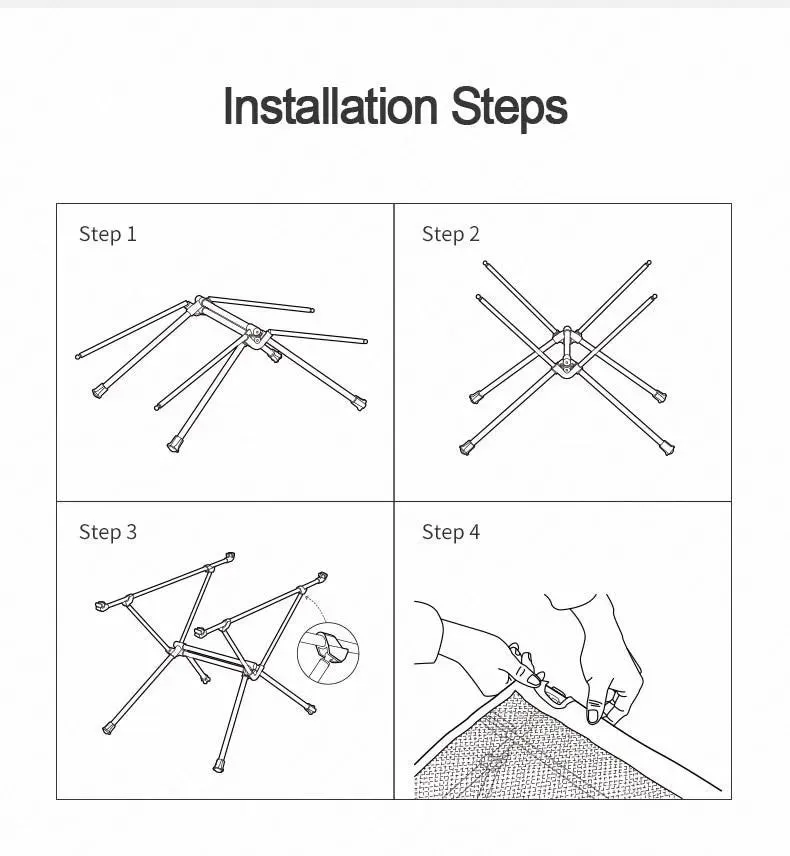 Installation Steps

Step 1

Step 2

Step 3

Step 4